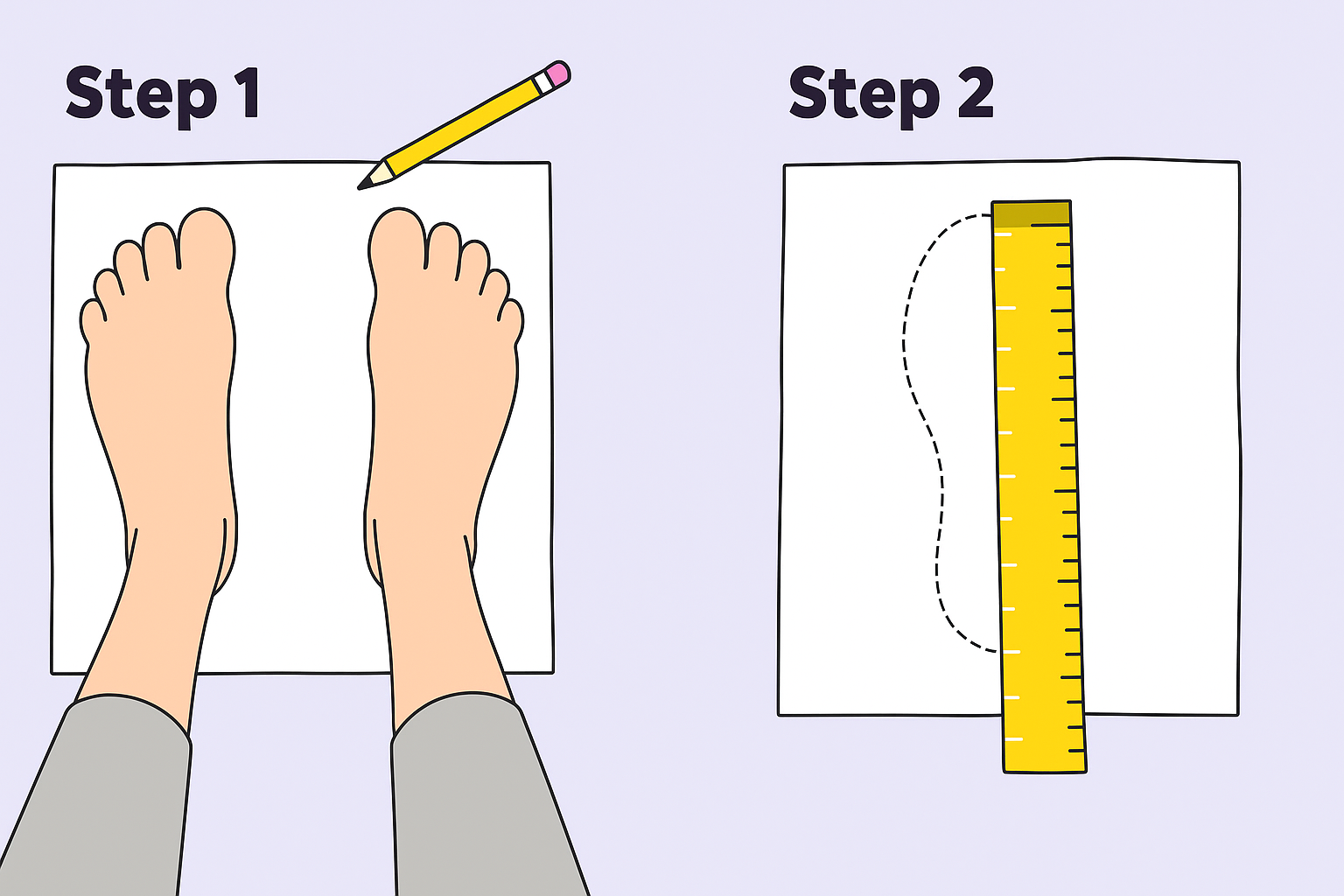 Step 1

Step 2